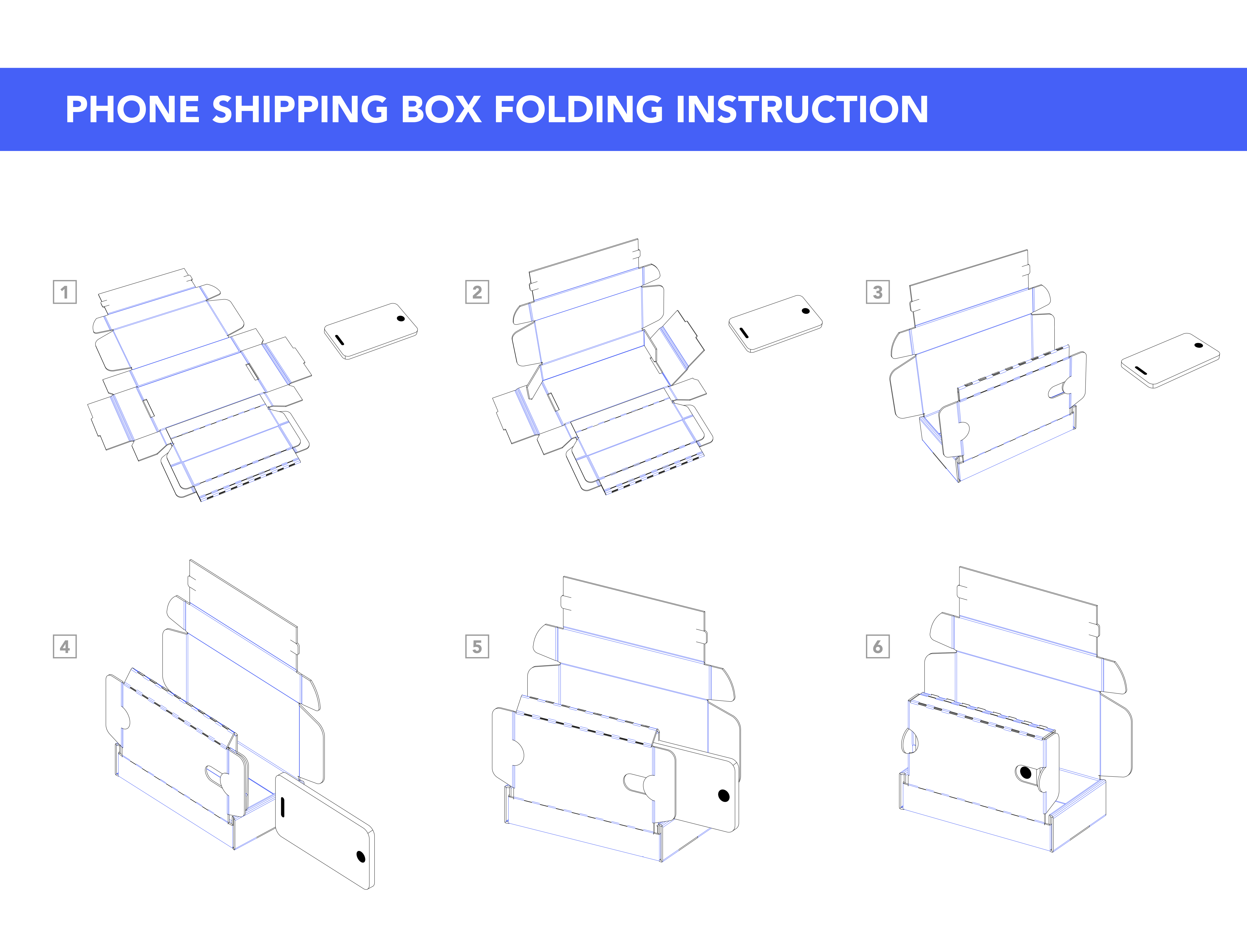 PHONE SHIPPING BOX FOLDING INSTRUCTION

1

2

3

4

5

6